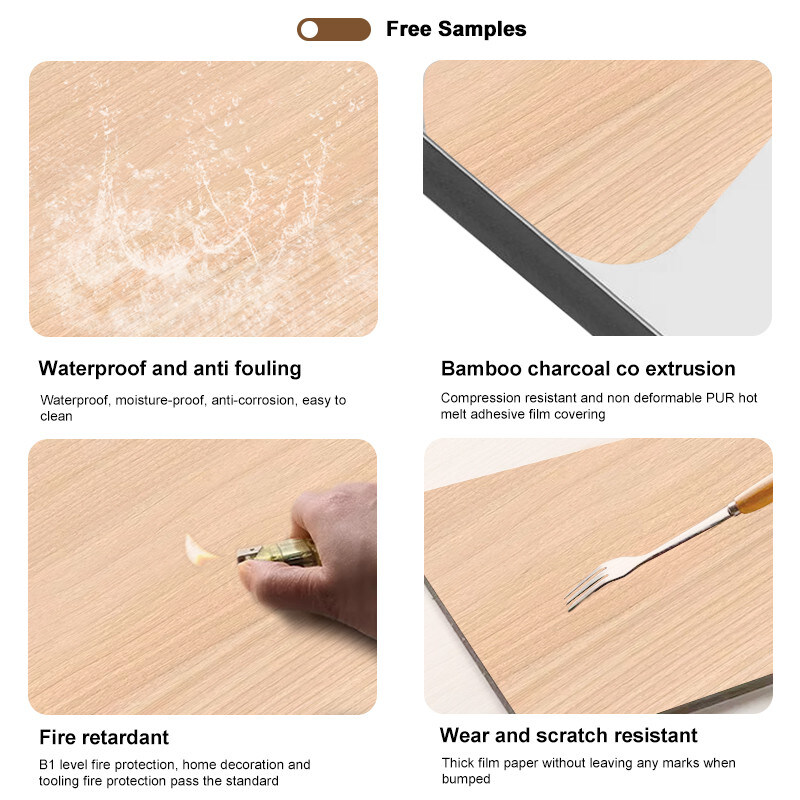 Free Samples

Waterproof and anti fouling

Waterproof, moisture-proof, anti-corrosion, easy to clean

Bamboo charcoal co extrusion

Compression resistant and non deformable PUR hot melt adhesive film covering

Fire retardant

B1 level fire protection, home decoration and tooling fire protection pass the standard

Wear and scratch resistant

Thick film paper without leaving any marks when bumped